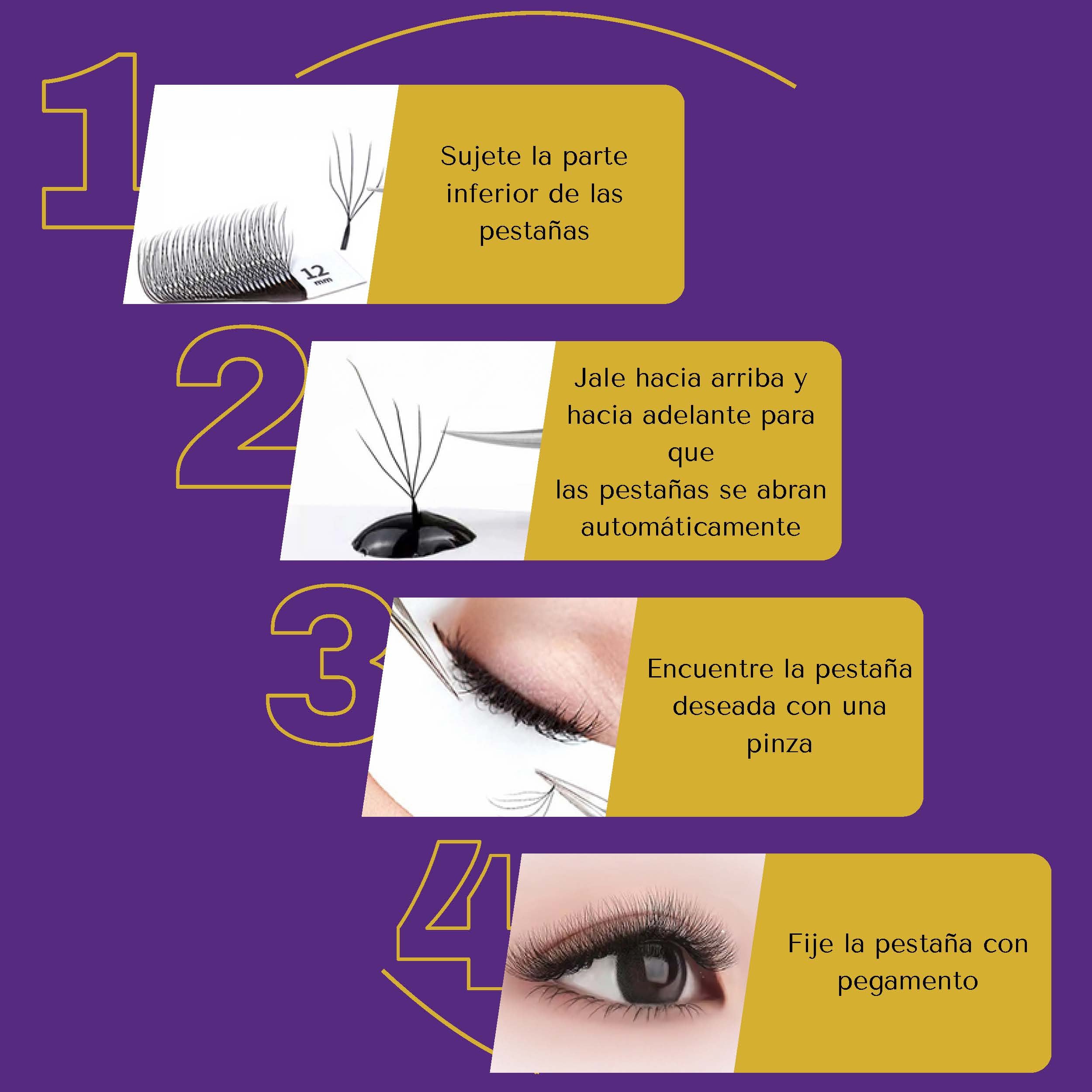 1

12 mm

Sujete la parte inferior de las pestañas

2

Jale hacia arriba y hacia adelante para que
las pestañas se abran automáticamente

3

Encuentre la pestaña deseada con una pinza

4

Fije la pestaña con pegamento