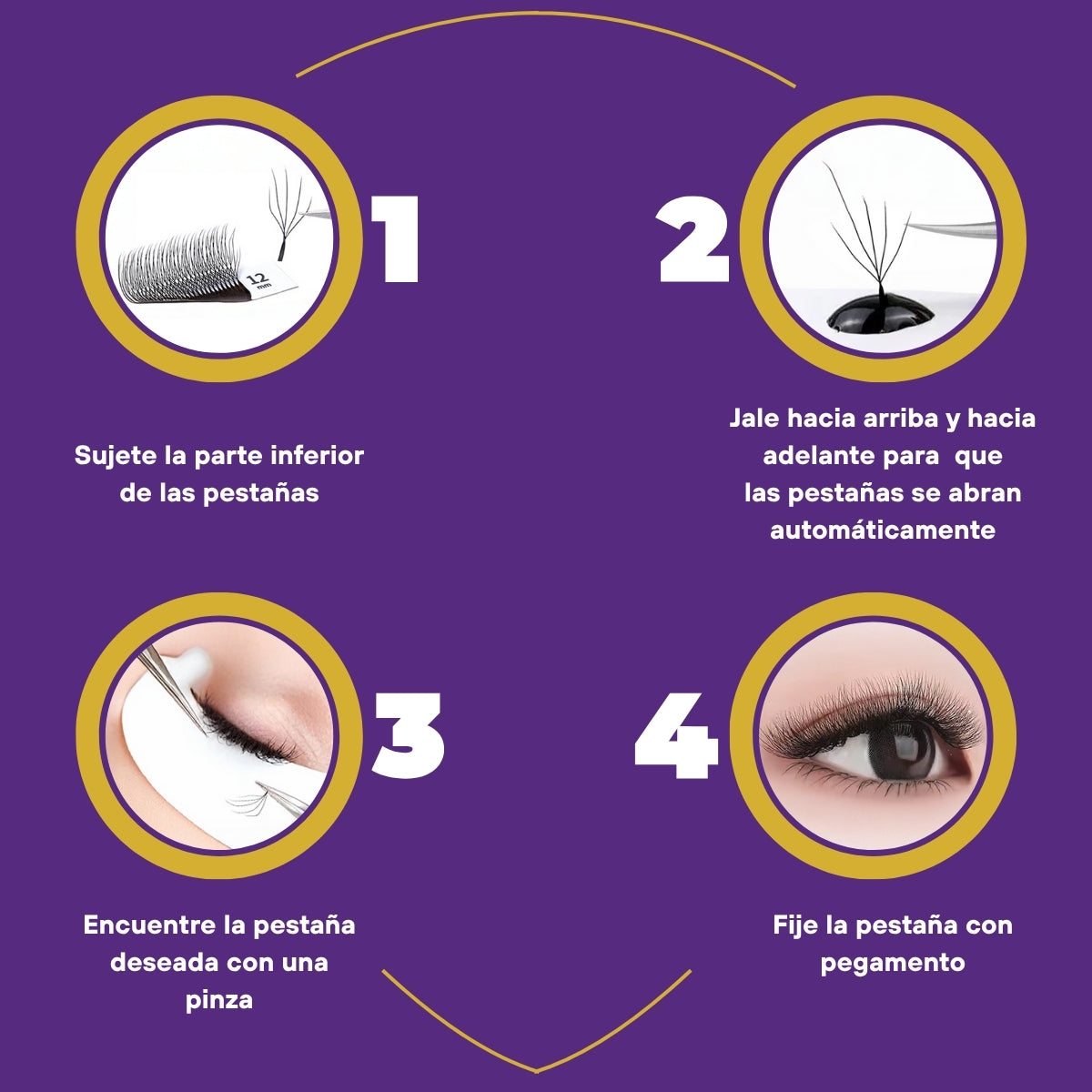 12
mm

1

2

Sujete la parte inferior de las pestañas

Jale hacia arriba y hacia adelante para que las pestañas se abran automáticamente

3

4

Encuentre la pestaña deseada con una pinza

Fije la pestaña con pegamento